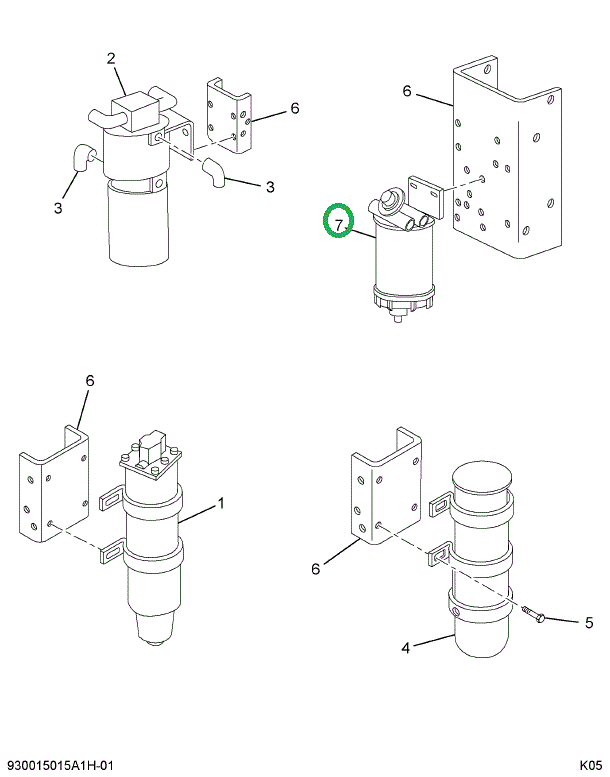 2
6
3
3
6
7
6
1
6
5
4
930015015A1H-01
K05