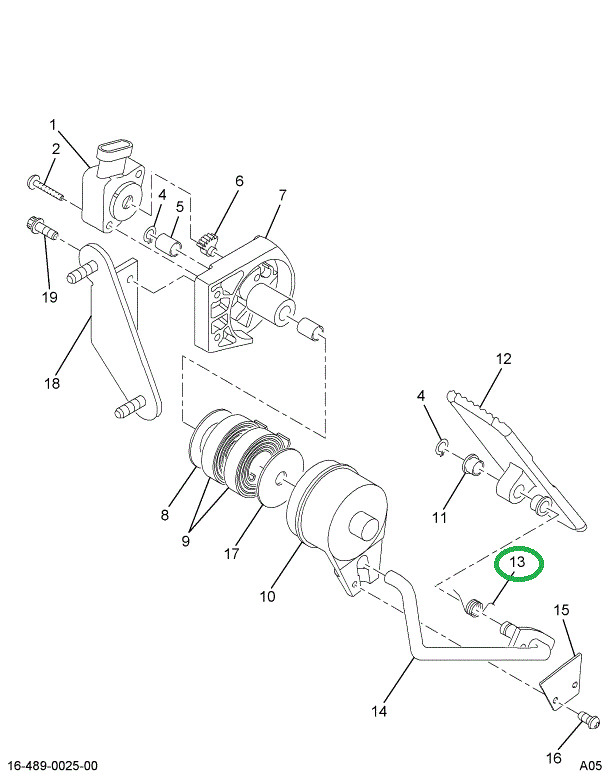 1
2
4
5
6
7
19
18
12
4
11
8
9
17
10
13
15
14
16
16-489-0025-00
A05