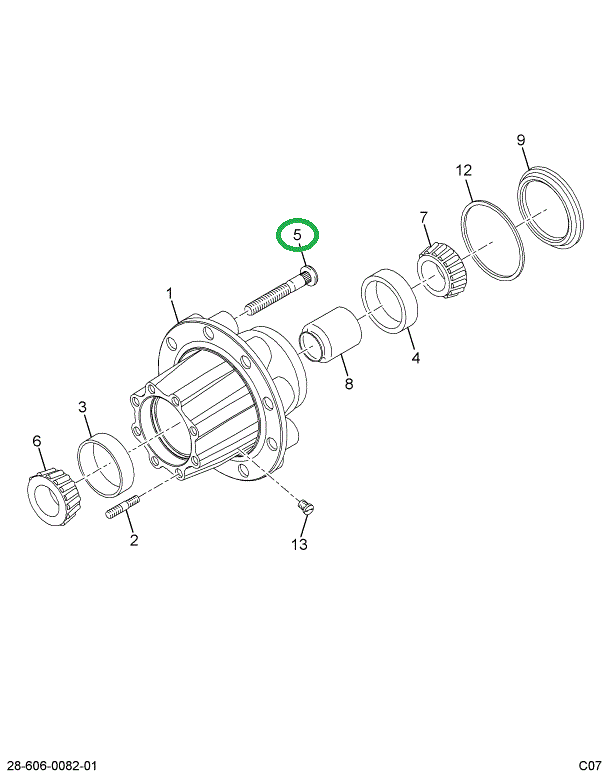 9
12
7
5
1
4
8
3
6
2
13
28-606-0082-01
C07