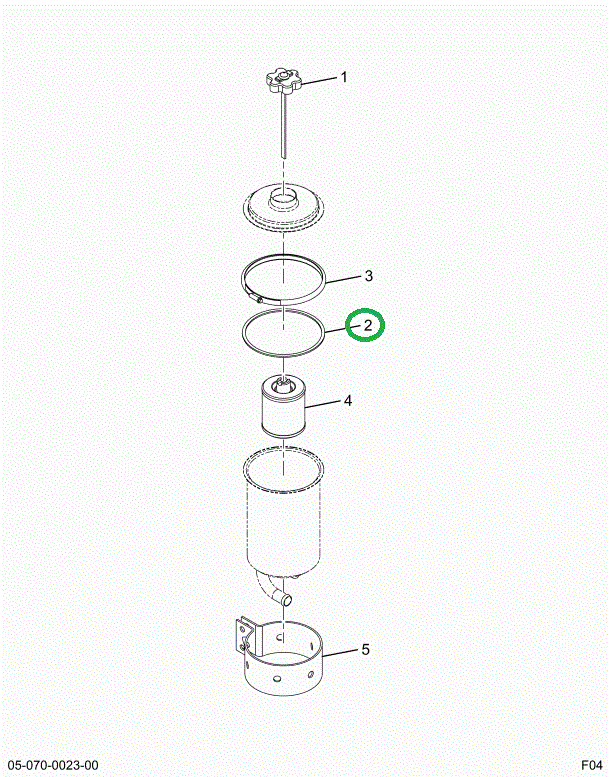 1

3

2

4

5

05-070-0023-00

F04