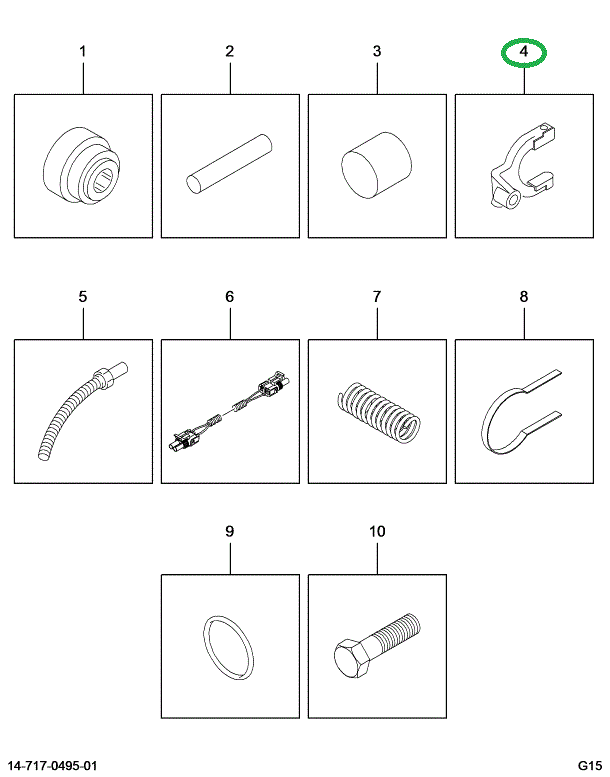 1
2
3
4
5
6
7
8
9
10
14-717-0495-01
G15