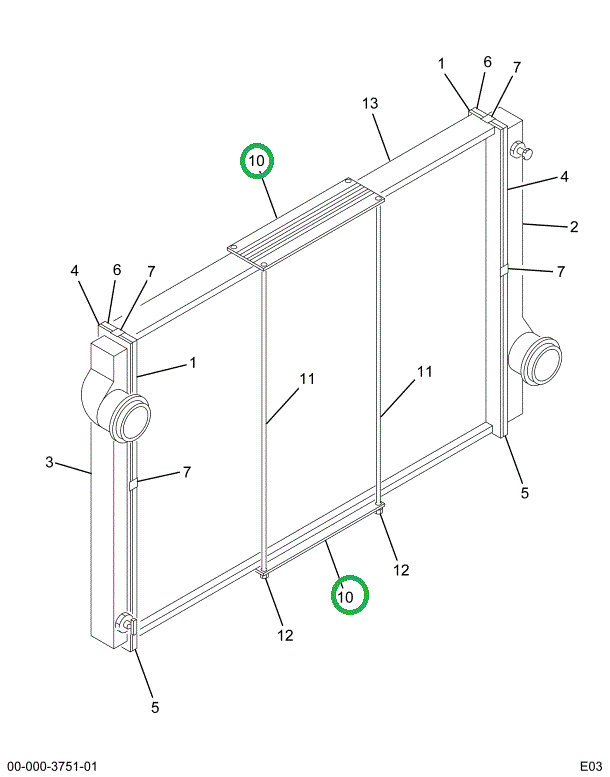 1
6
7
13
10
4
2
7
4
6
7
1
11
11
3
7
5
12
10
12
5
00-000-3751-01
E03