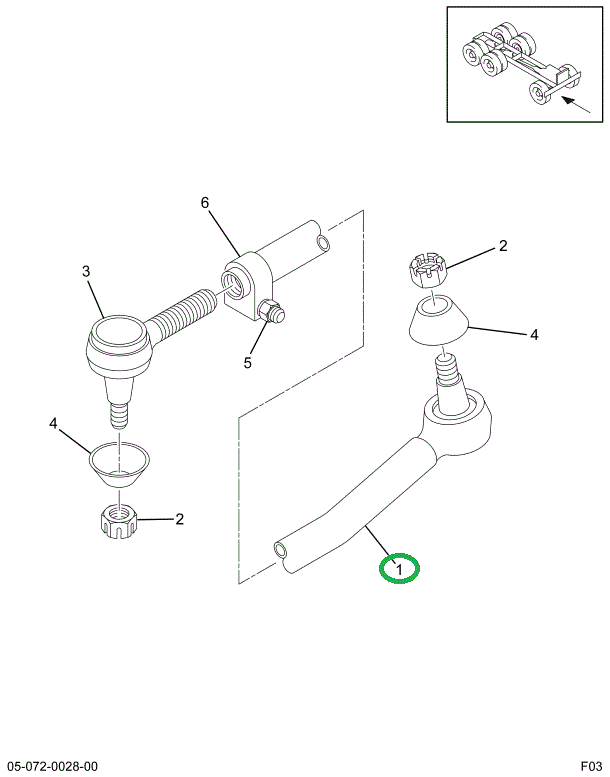 6
3
2
4
5
4
2
1
05-072-0028-00
F03