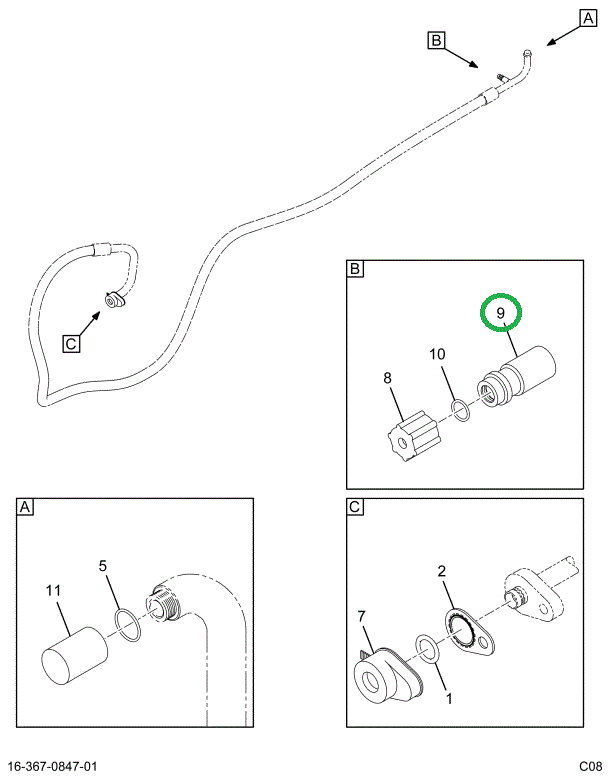 A
B
C
B
9
10
8
A
5
11
C
2
7
1
16-367-0847-01
C08