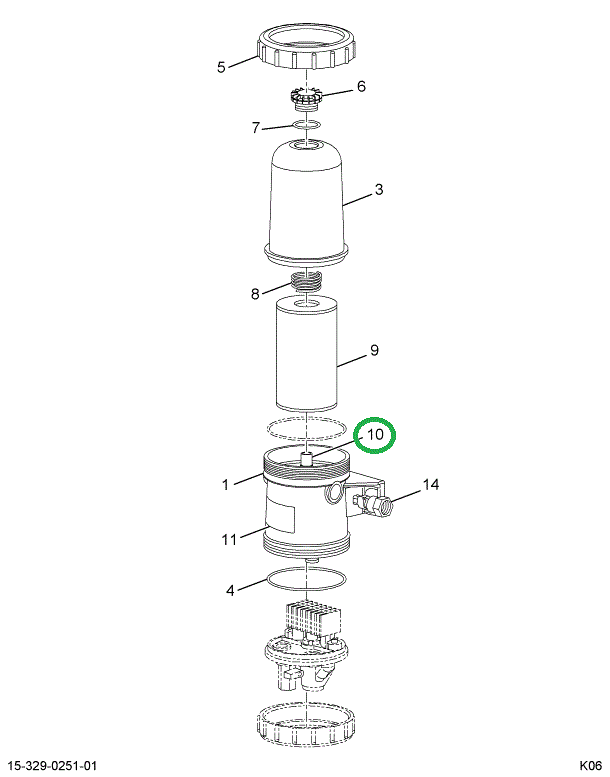 5
6
7
3
8
9
10
1
14
11
4
15-329-0251-01
K06