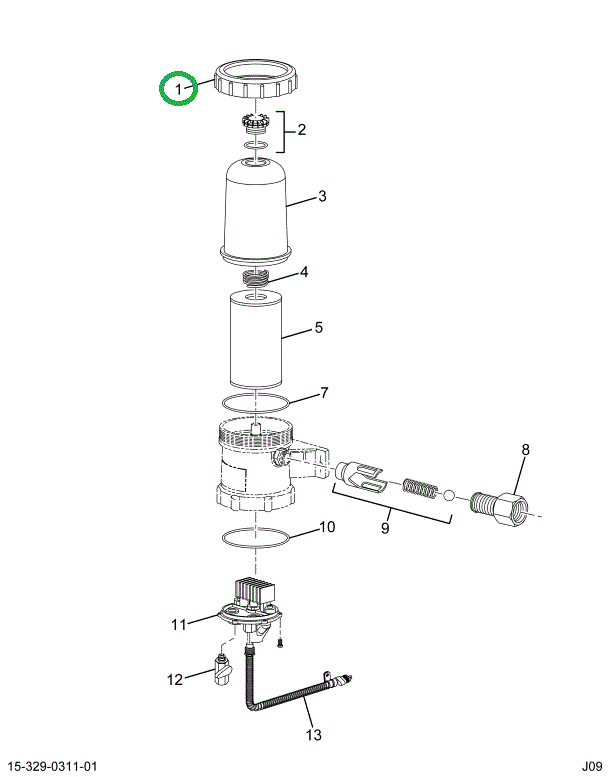 1
2
3
4
5
7
8
9
10
11
12
13
15-329-0311-01
J09