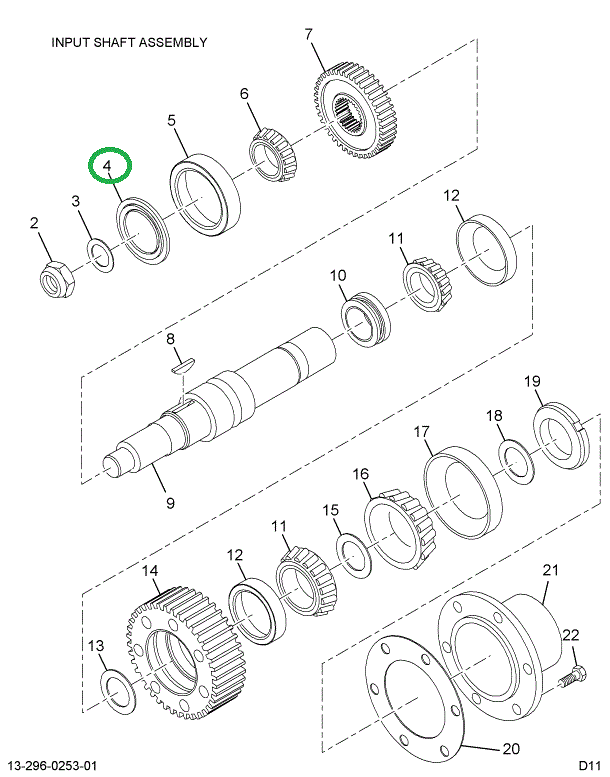 INPUT SHAFT ASSEMBLY

7
6
5
4
3
2
12
11
10
8
9
19
18
17
16
15
11
12
14
13
21
22
20

13-296-0253-01
D11