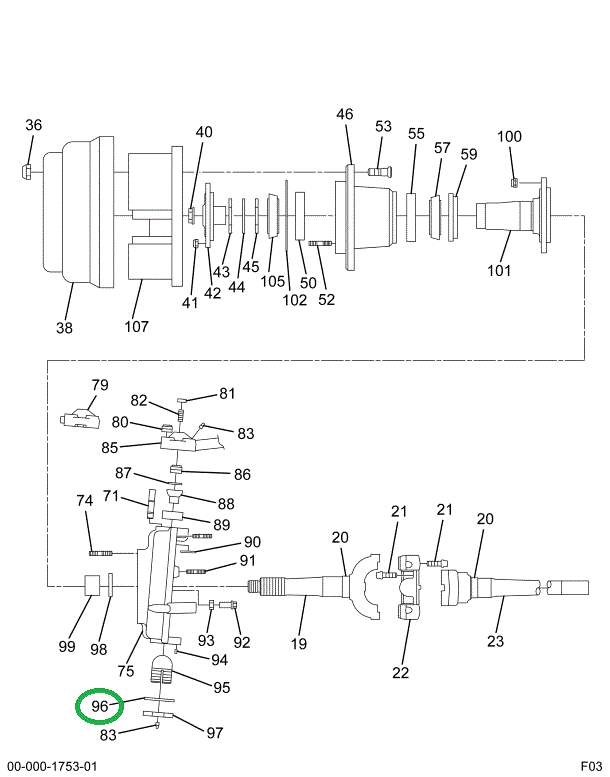 36
40
46
53
55
57
59
100
38
107
41
42
43
44
45
105
102
50
52
101
79
82
81
80
83
85
87
86
74
71
88
89
90
91
20
21
21
20
99
98
75
93
92
19
22
23
94
95
96
83
97
00-000-1753-01
F03