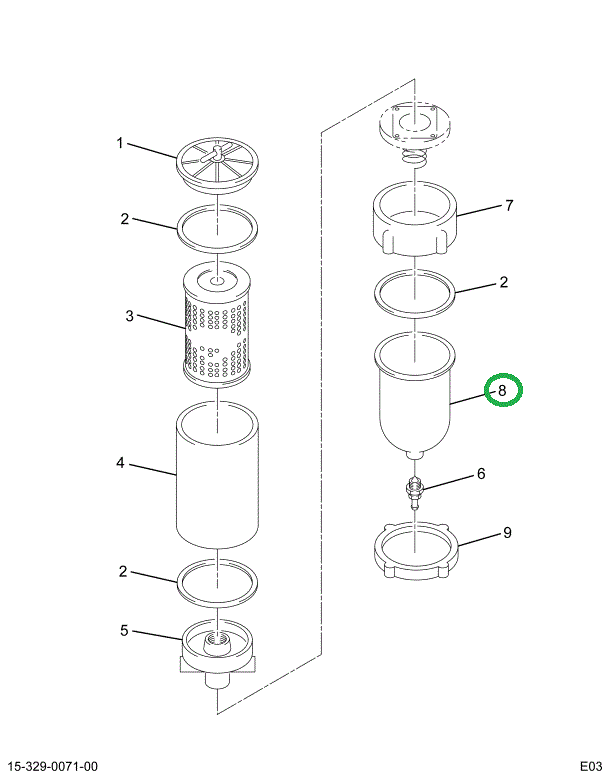 1
2
3
4
2
5
7
2
8
6
9
15-329-0071-00
E03