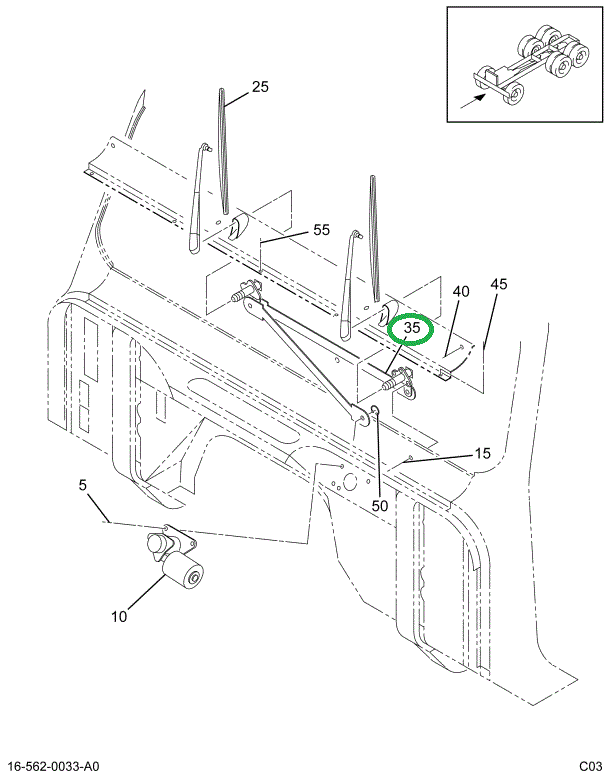 25
55
40
45
35
15
50
5
10
16-562-0033-A0
C03