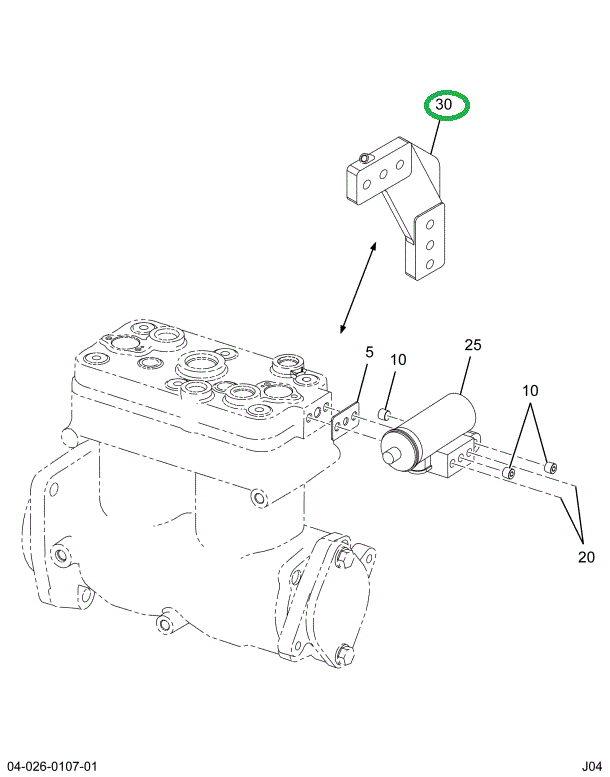 30

5

10

25

10

20

04-026-0107-01

J04