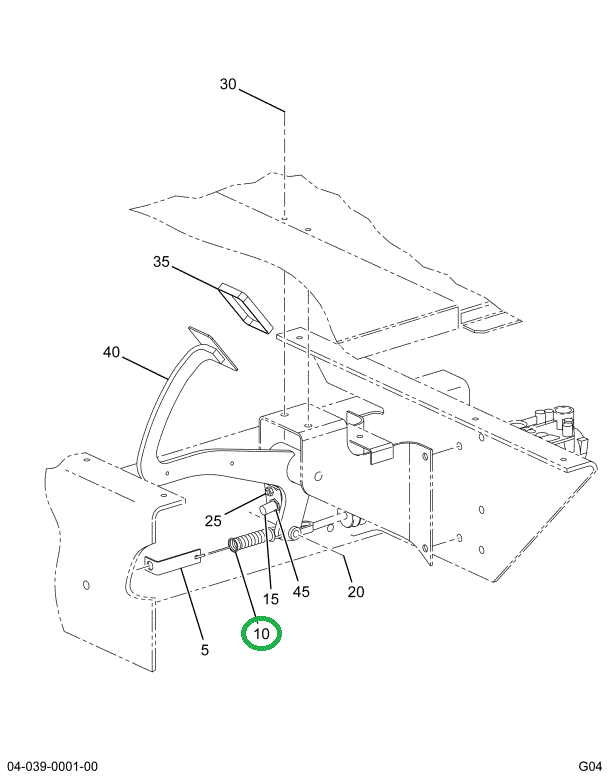 30

35

40

25

15

45

20

10

5

04-039-0001-00

G04