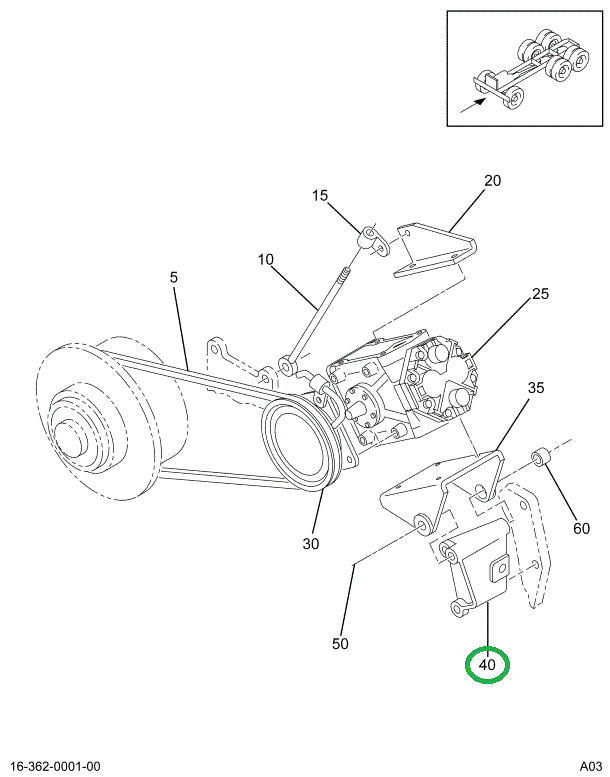 20
15
10
5
25
35
60
30
50
40
16-362-0001-00
A03