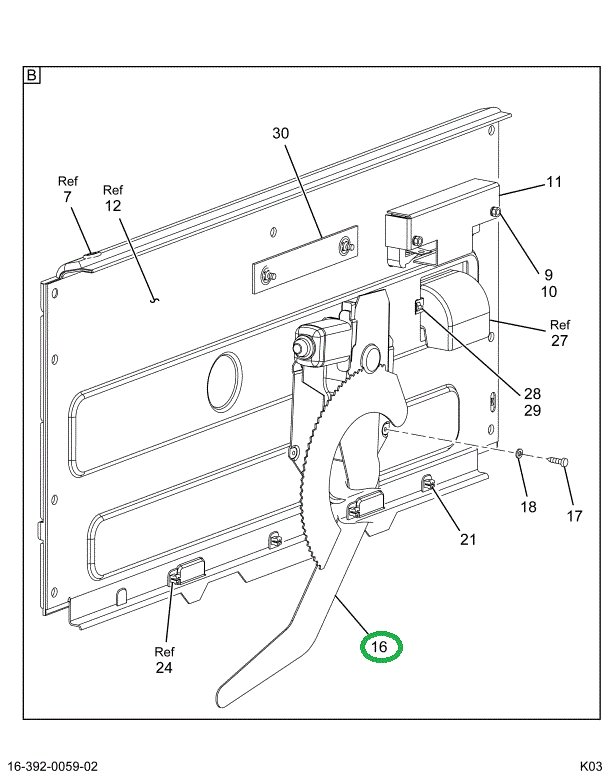 B

30

Ref
7

Ref
12

11

9
10

Ref
27

28
29

18

17

21

16

Ref
24

16-392-0059-02

K03