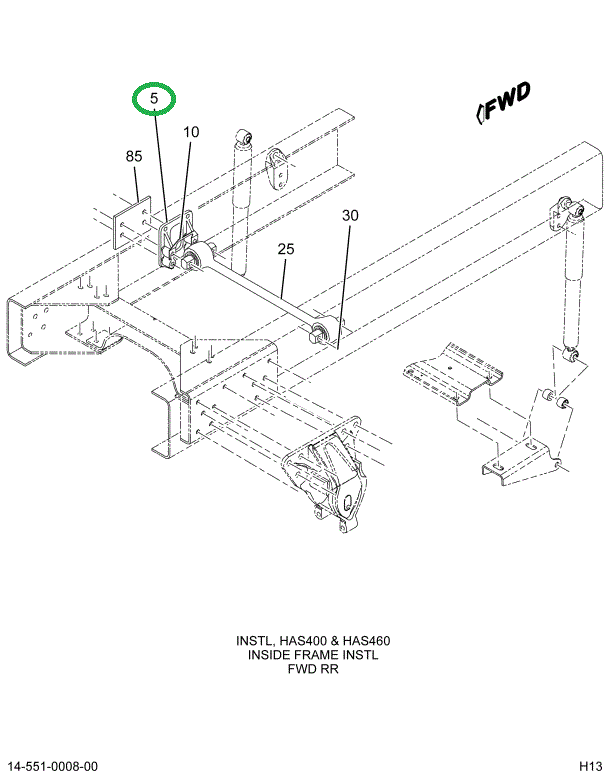 5

10

85

FWD

30

25

INSTL, HAS400 & HAS460
INSIDE FRAME INSTL
FWD RR

14-551-0008-00

H13