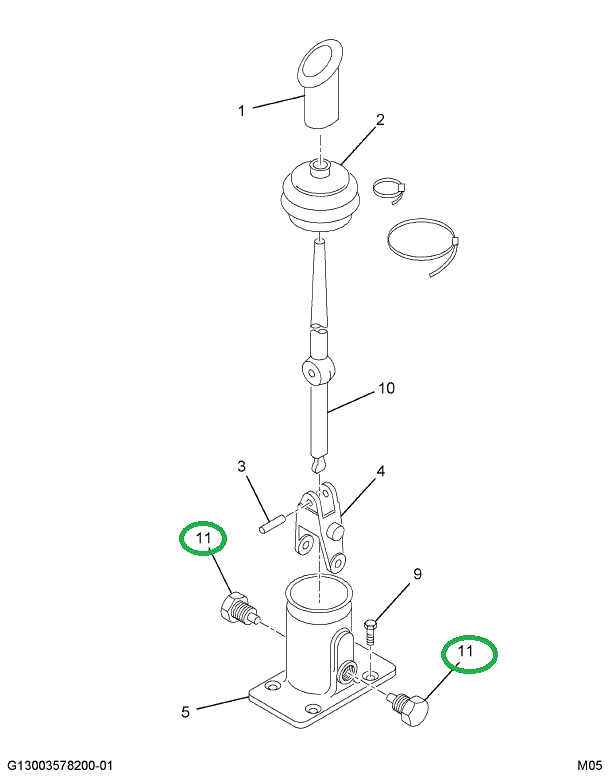 1
2
10
3
4
11
9
11
5
G13003578200-01
M05