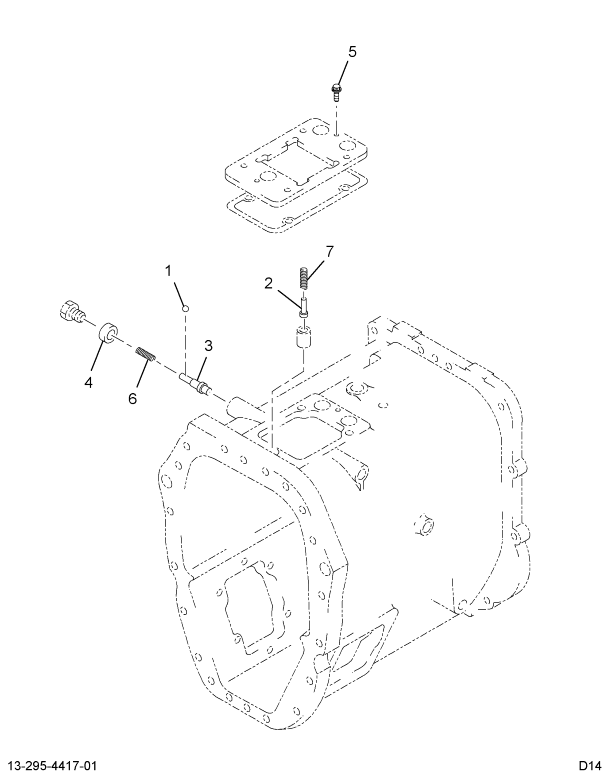 5
7
1
2
3
4
6
13-295-4417-01
D14