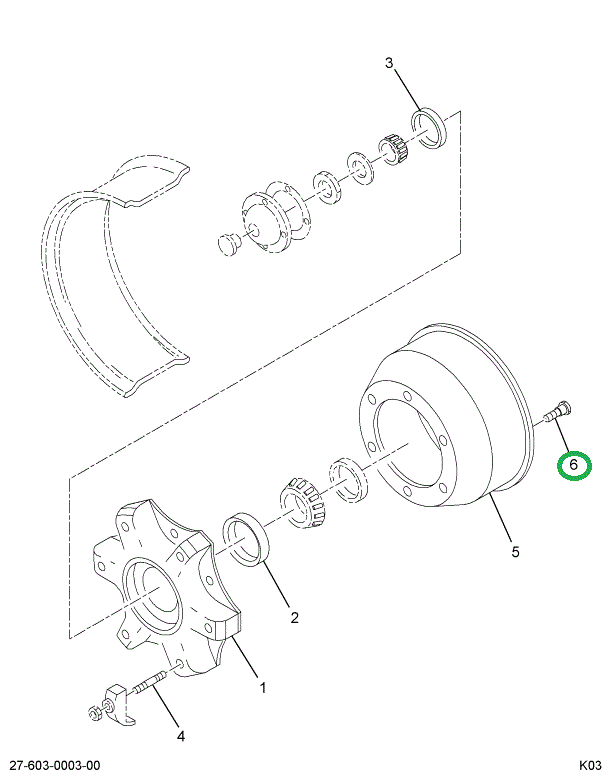 3

6

5

2

1

4

27-603-0003-00

K03