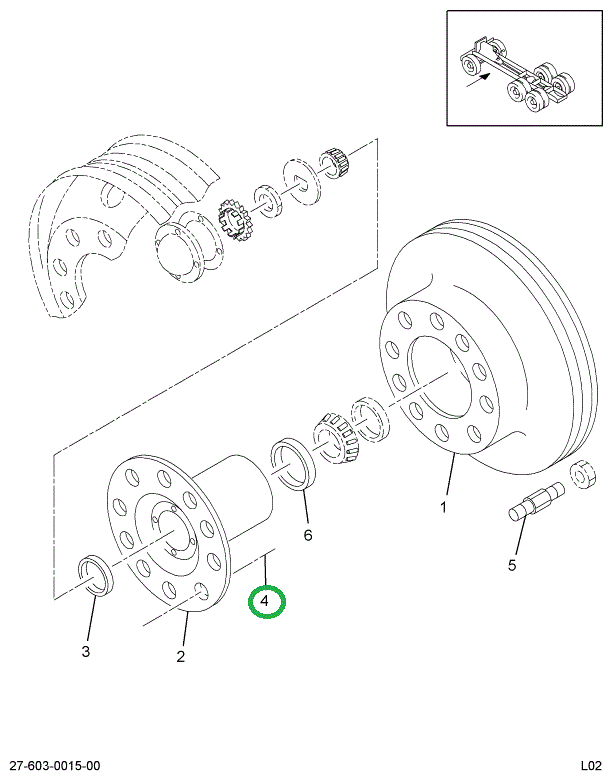 1
6
5
4
3
2
27-603-0015-00
L02