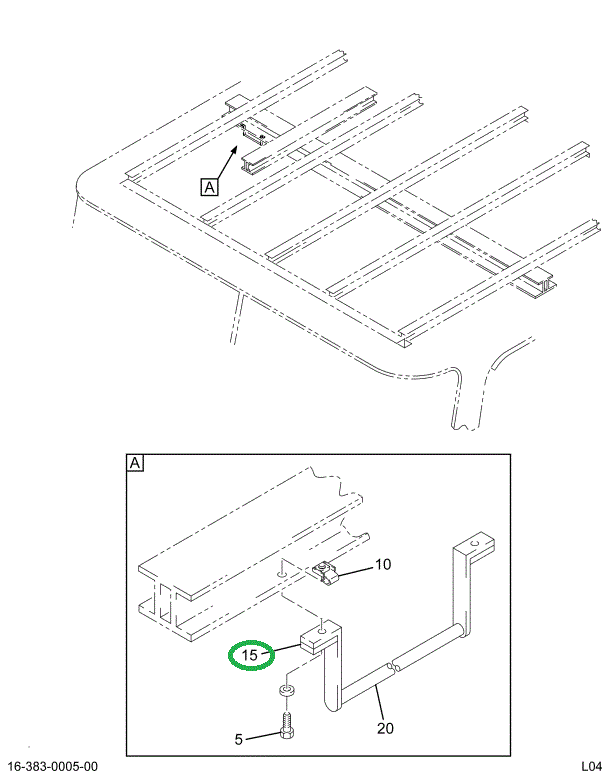 A

A

10

15

5

20

16-383-0005-00

L04