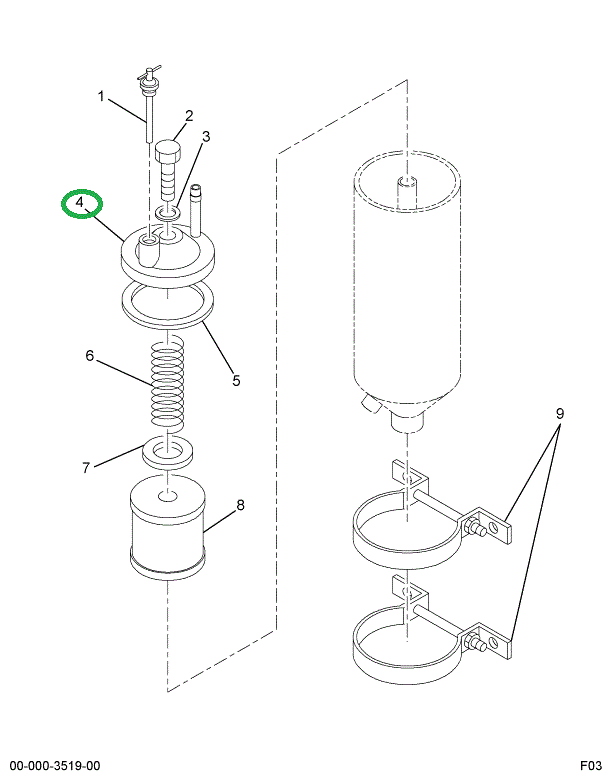 1
2
3
4
5
6
7
8
9
00-000-3519-00
F03