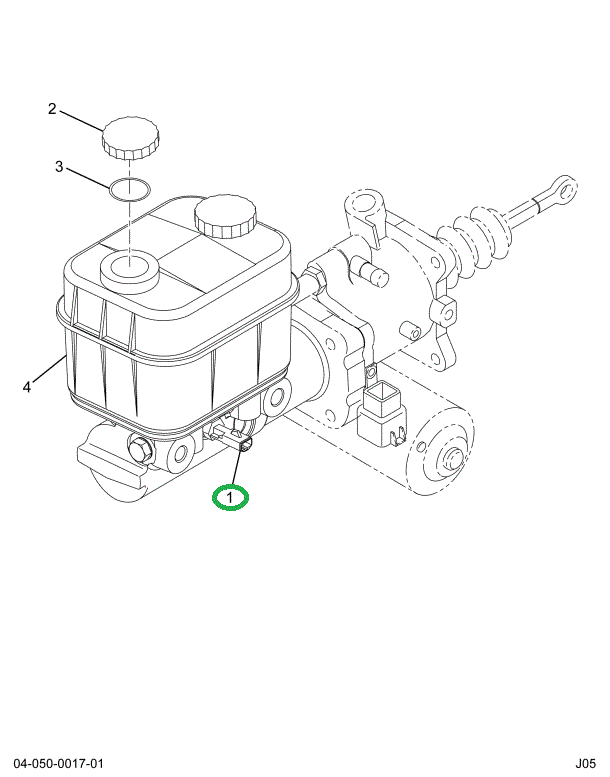 2

3

4

1

04-050-0017-01

J05