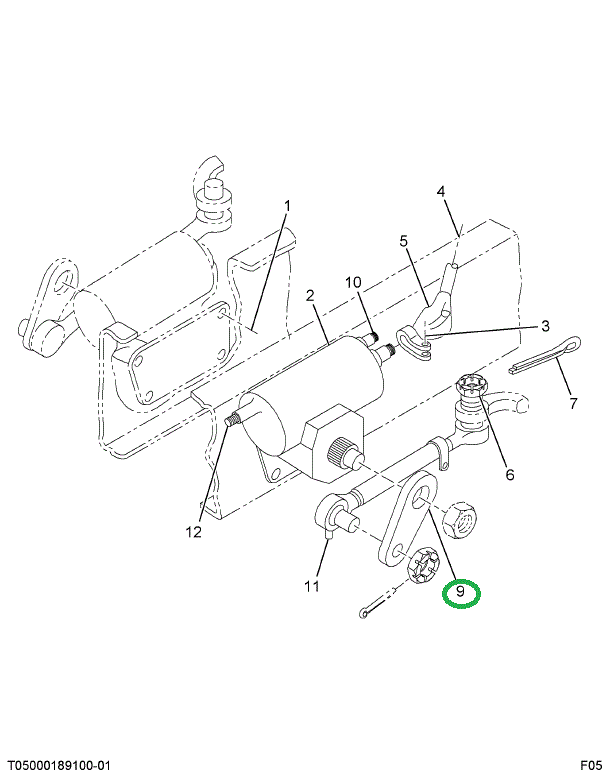 1
4
5
10
2
3
7
6
12
11
9
T05000189100-01
F05