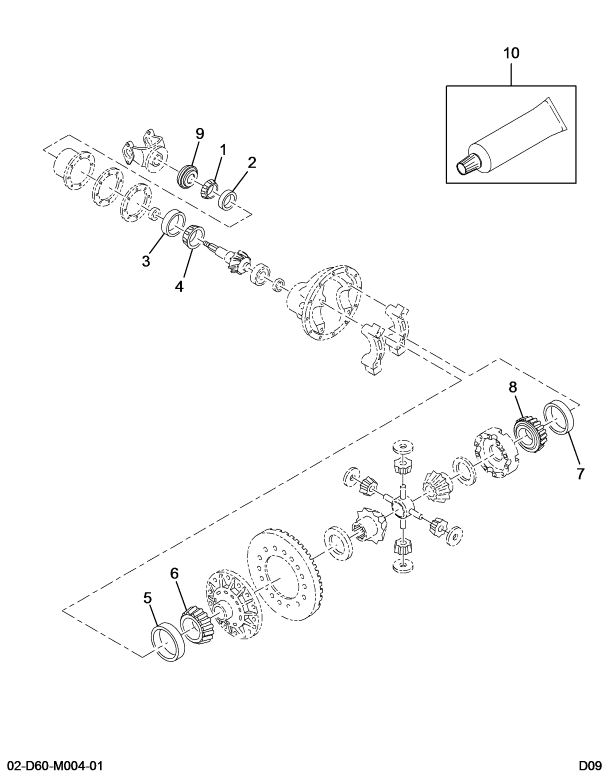 10

9
1
2
3
4

8
7

6
5

02-D60-M004-01
D09