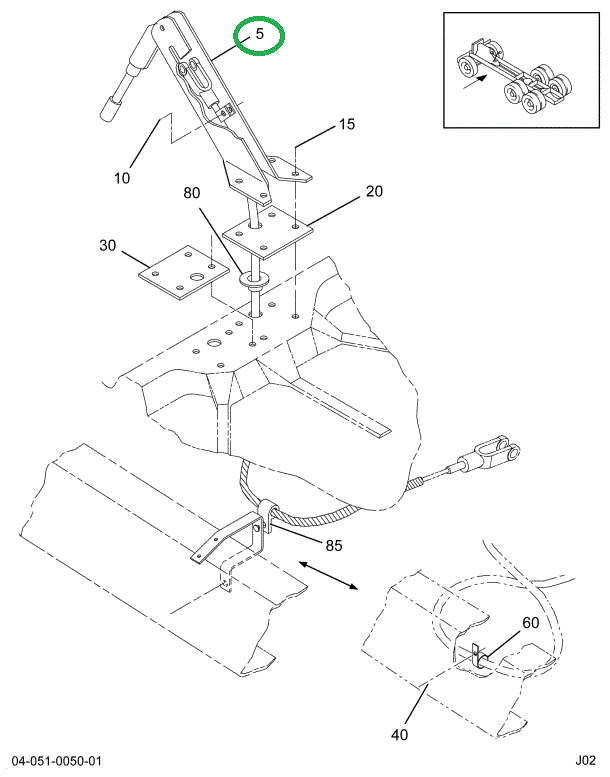 5
15
10
80
20
30
85
60
40
04-051-0050-01
J02