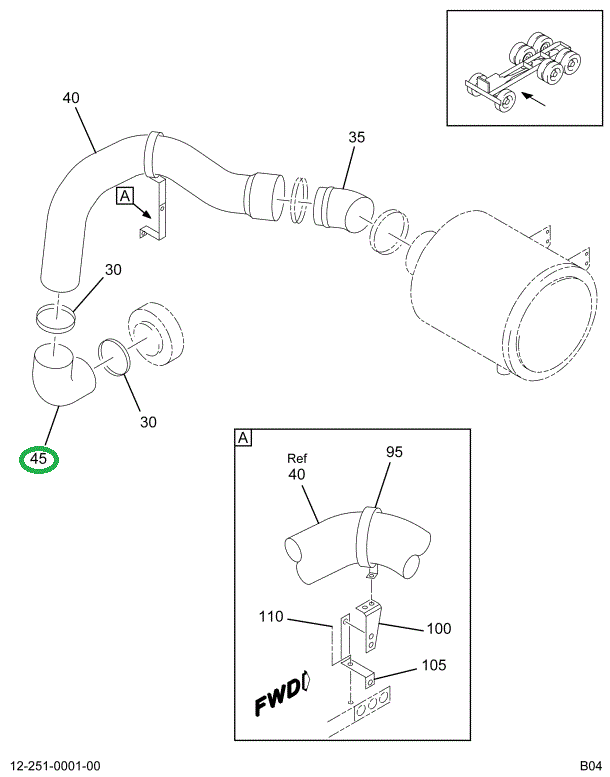 40
35
A
30
30
45
A
Ref
40
95
110
100
105
FWD
12-251-0001-00
B04