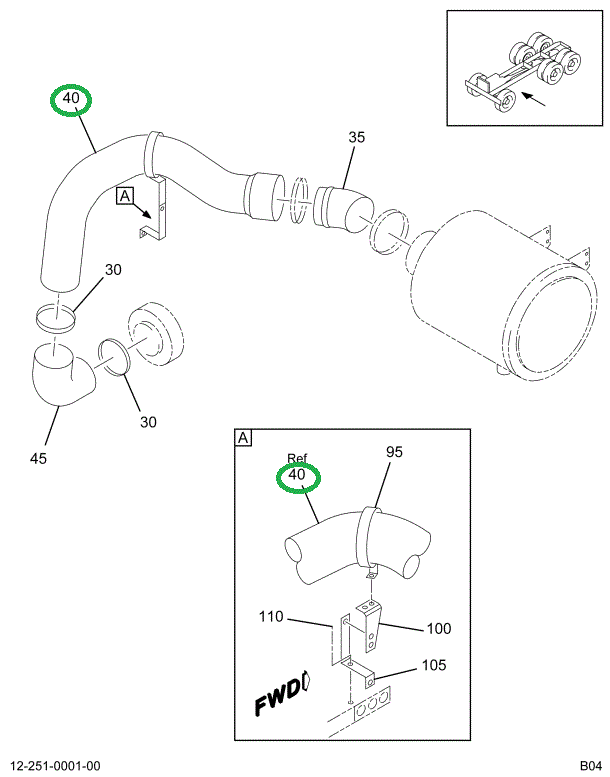 40
35
A
30
30
45
A
Ref
40
95
110
100
105
FWD
12-251-0001-00
B04