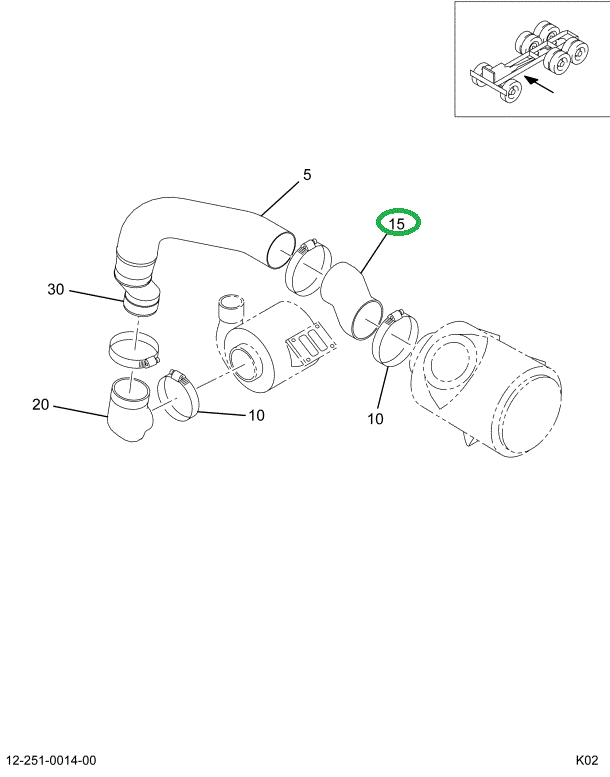 5
15
30
20
10
10
12-251-0014-00
K02