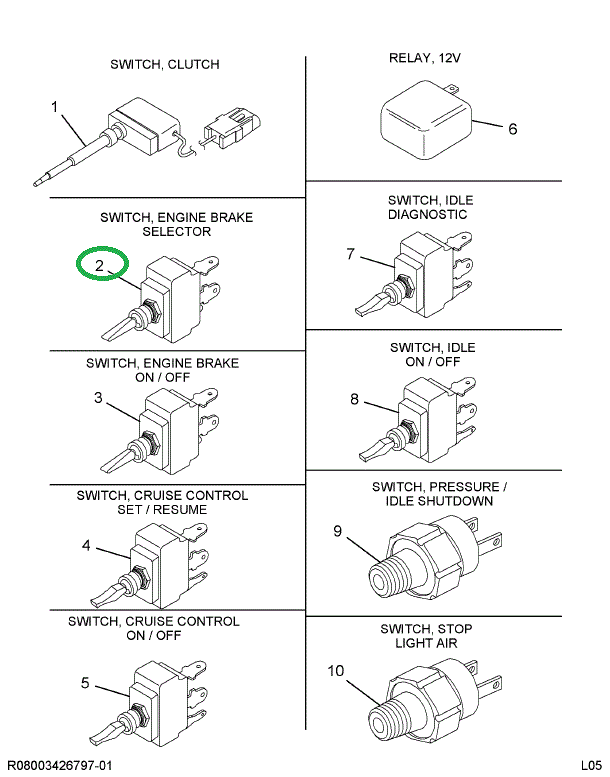 SWITCH, CLUTCH

1

SWITCH, ENGINE BRAKE SELECTOR

2

SWITCH, ENGINE BRAKE ON / OFF

3

SWITCH, CRUISE CONTROL SET / RESUME

4

SWITCH, CRUISE CONTROL ON / OFF

5

RELAY, 12V

6

SWITCH, IDLE DIAGNOSTIC

7

SWITCH, IDLE ON / OFF

8

SWITCH, PRESSURE / IDLE SHUTDOWN

9

SWITCH, STOP LIGHT AIR

10

R08003426797-01

L05