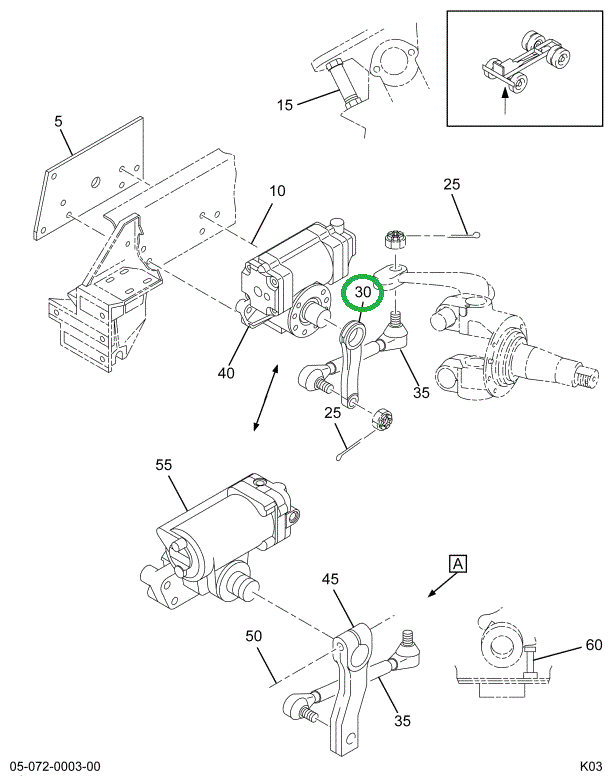 15

5

10

25

30

40

35

25

55

A

45

50

60

35

05-072-0003-00

K03