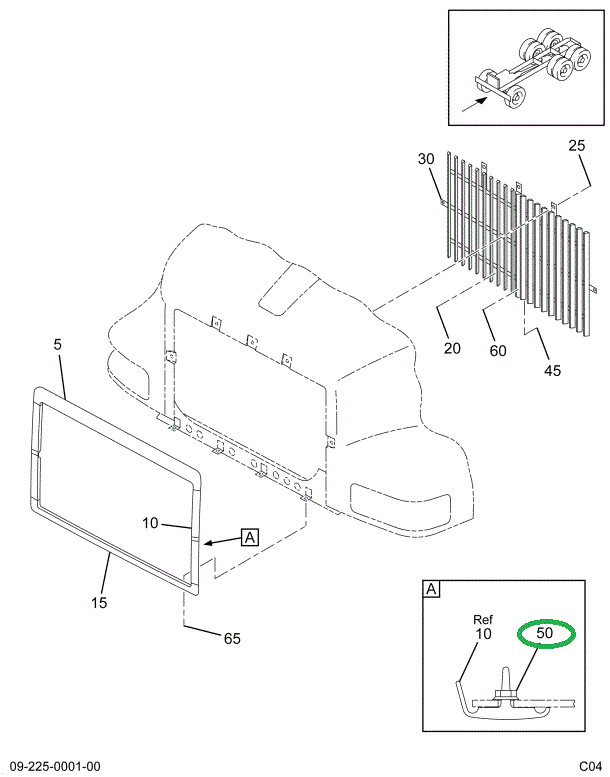 30
25
20
60
45
5
10
A
15
65
A
Ref
10
50
09-225-0001-00
C04