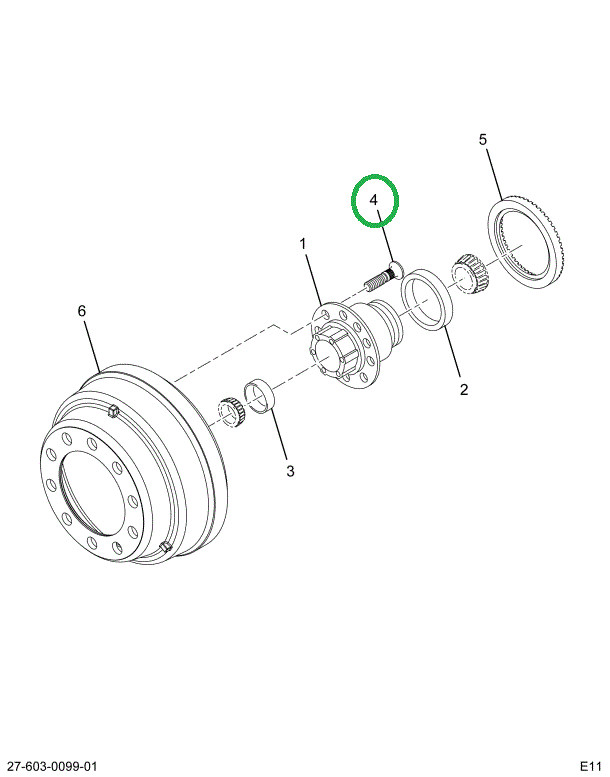 5

4

1

6

2

3

27-603-0099-01

E11