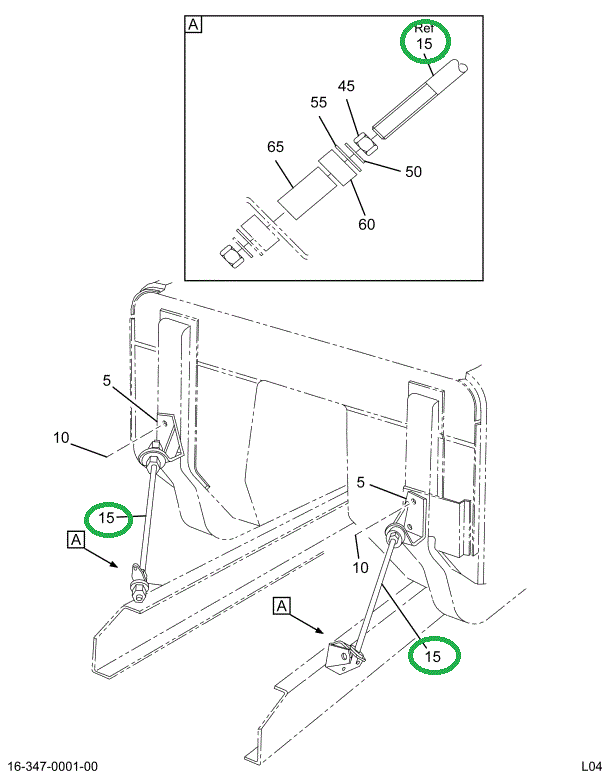 A

Ref
15

45

55

65

50

60

5

10

15

A

5

10

A

15

16-347-0001-00

L04