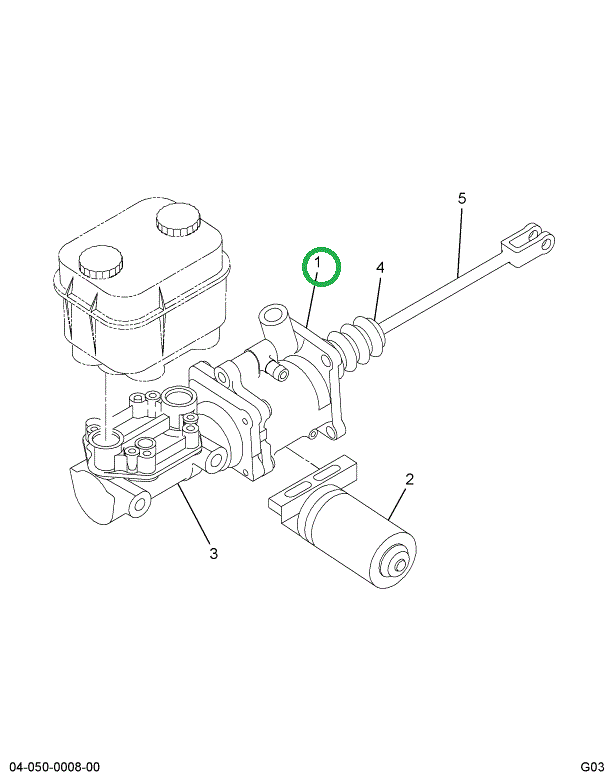 5

1

4

2

3

04-050-0008-00

G03