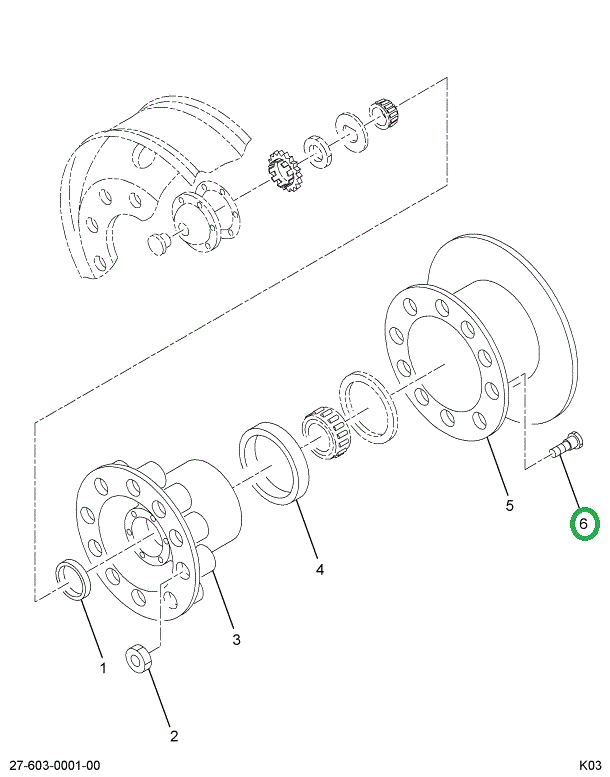 5
6
4
3
1
2
27-603-0001-00
K03