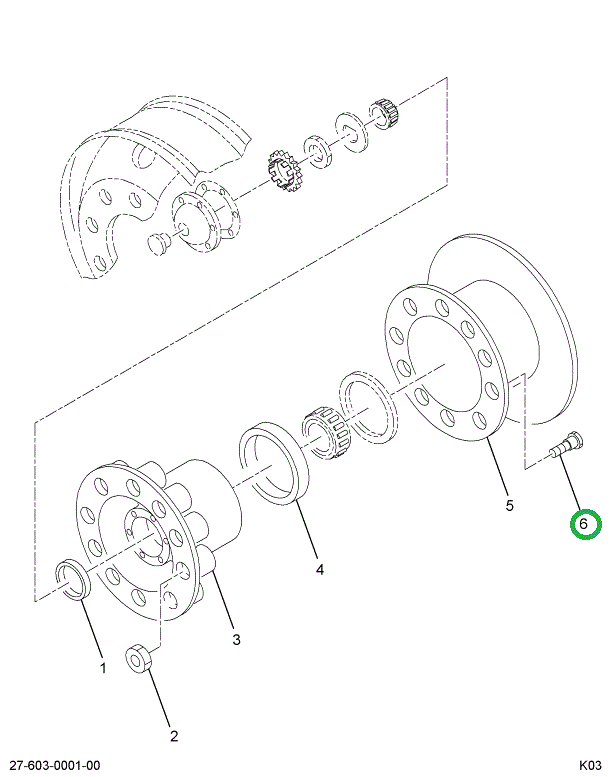 5

6

4

3

1

2

27-603-0001-00

K03