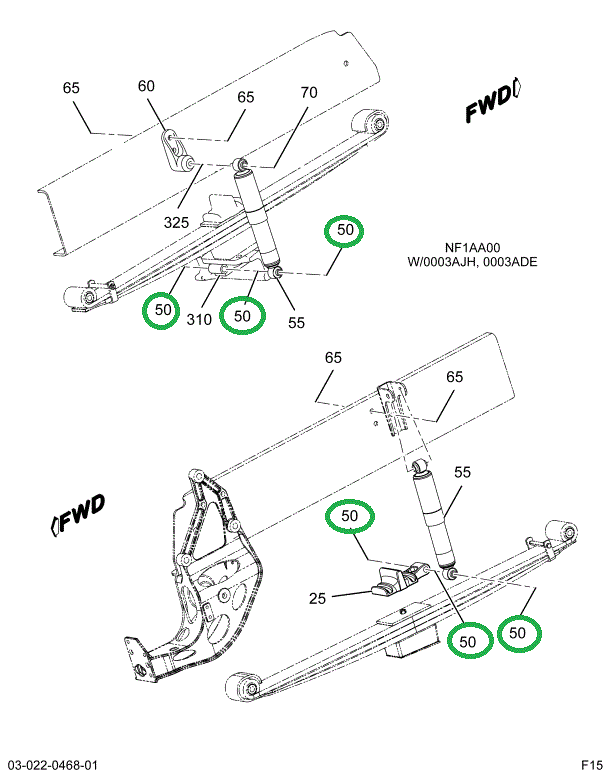 65
60
65
70
FWD
325
50
NF1AA00
W/0003AJH, 0003ADE
50
310
50
55
65
65
55
FWD
50
25
50
50
03-022-0468-01
F15