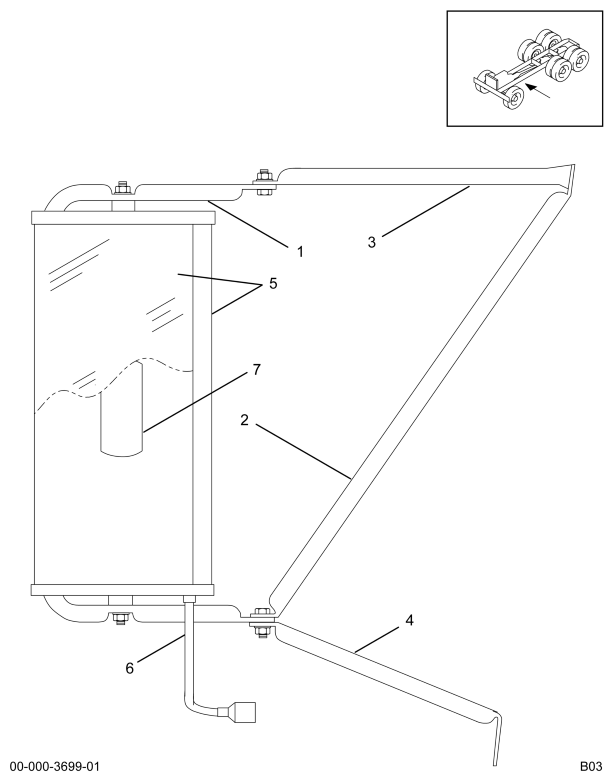 1
3
5
7
2
4
6
00-000-3699-01
B03