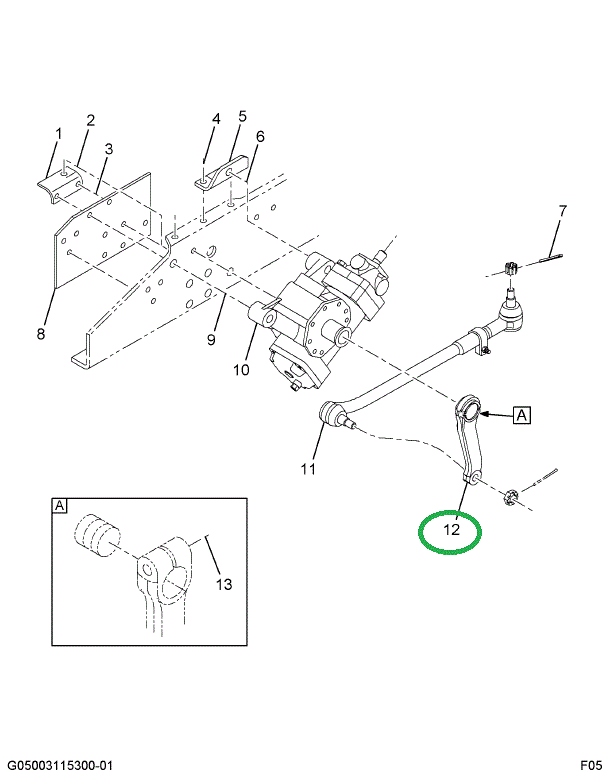 1
2
3
4
5
6
7
8
9
10
11
A
12
A
13
G05003115300-01
F05