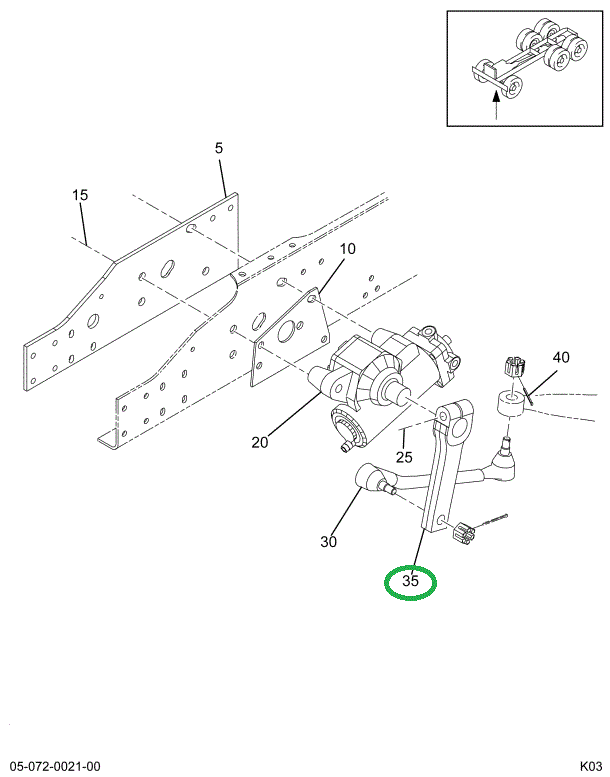 5

15

10

40

20

25

30

35

05-072-0021-00

K03