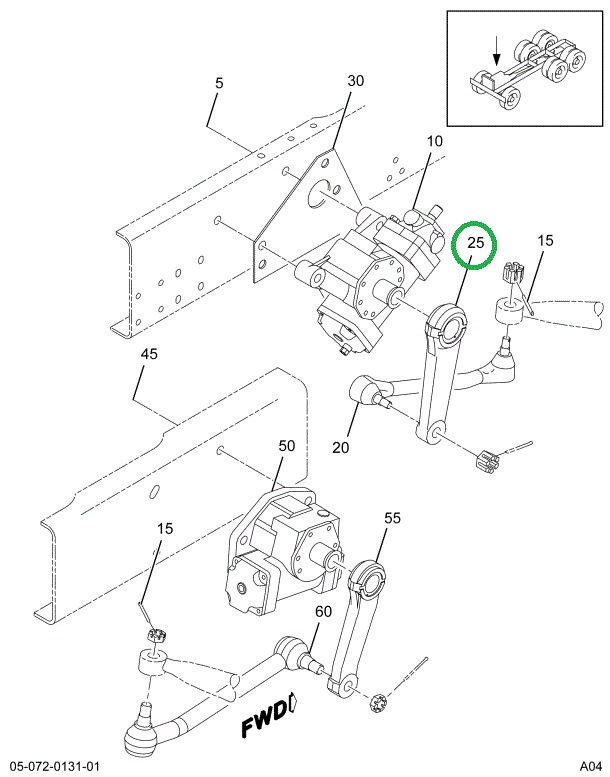 5
30
10
25
15
45
20
50
55
15
60
FWD
05-072-0131-01
A04