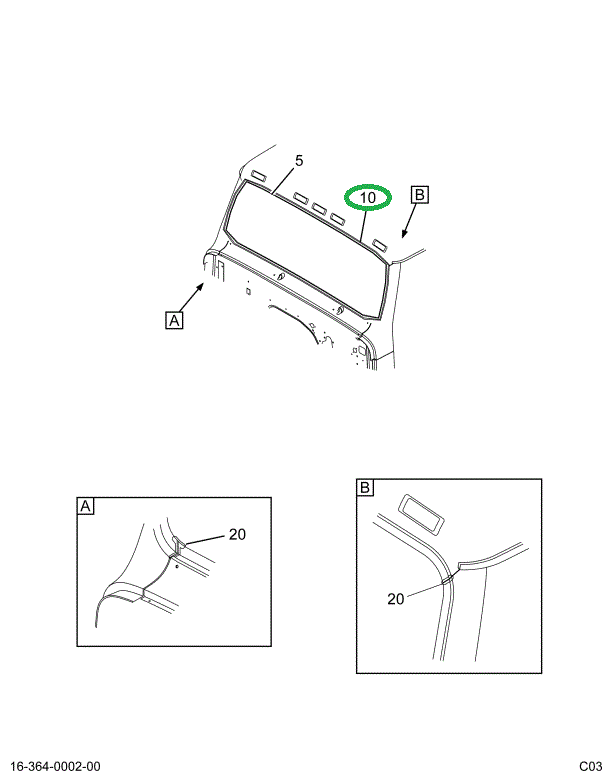 5
10
B
A

A
20

B
20

16-364-0002-00
C03