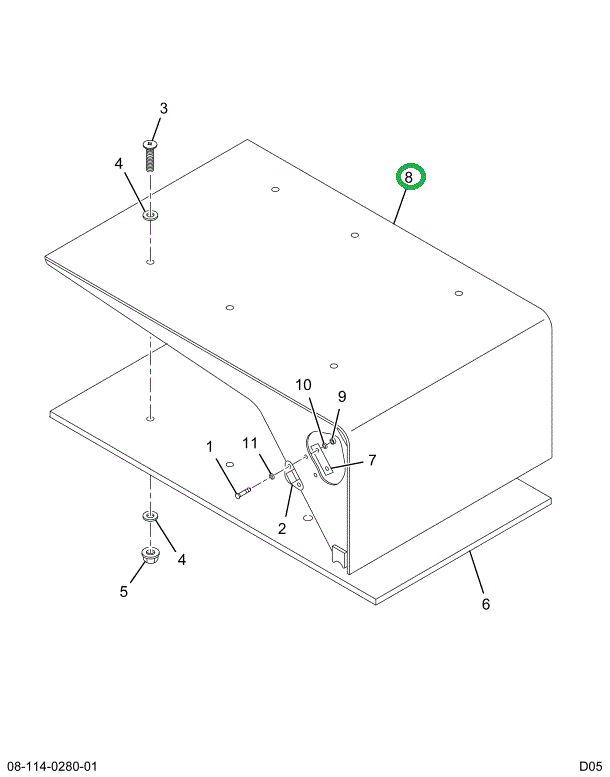 3
4
8
10
9
1
11
7
2
4
5
6
08-114-0280-01
D05