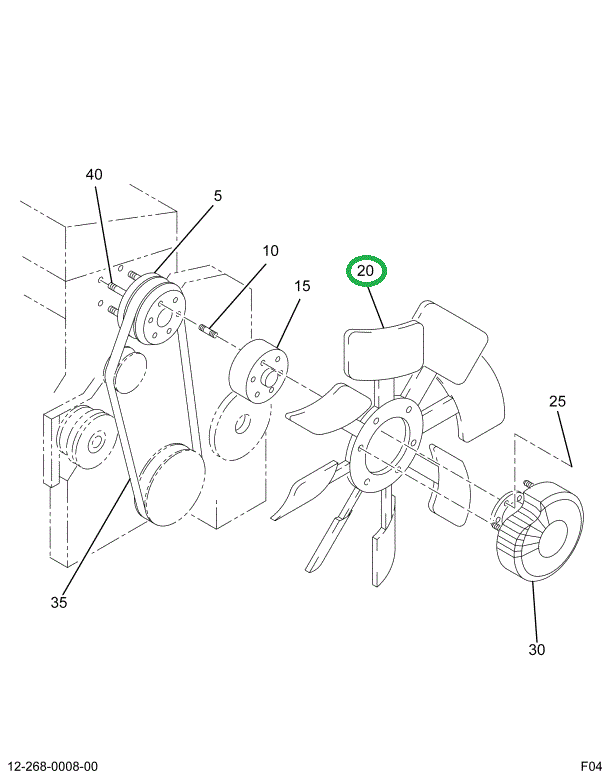 40
5
10
15
20
25
35
30
12-268-0008-00
F04