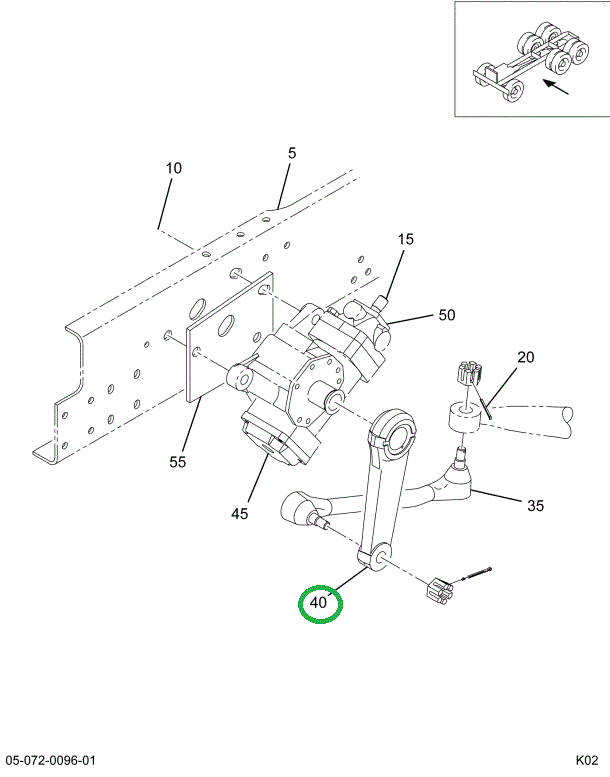 10
5
15
50
20
55
45
35
40

05-072-0096-01
K02