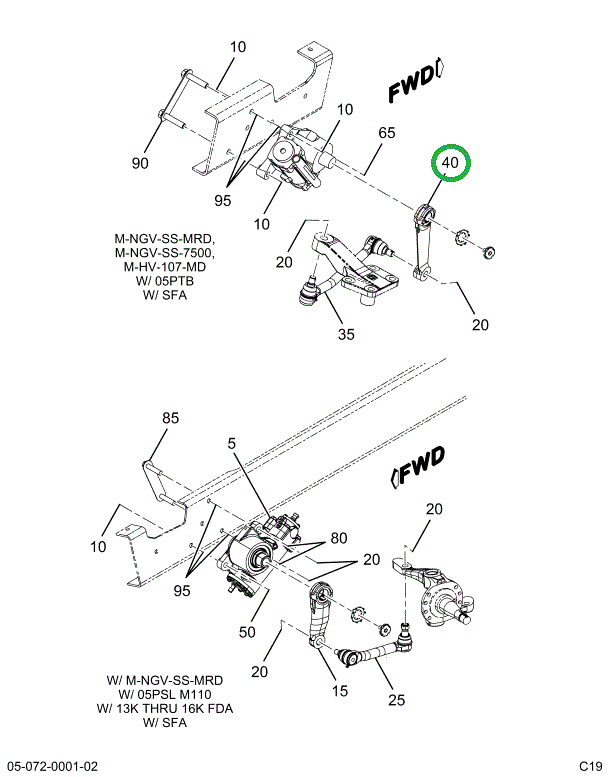 10

FWD

10

65

40

90

95

10

M-NGV-SS-MRD,
M-NGV-SS-7500,
M-HV-107-MD
W/ 05PTB
W/ SFA

20

35

20

85

5

FWD

20

10

80

20

95

50

20

15

25

W/ M-NGV-SS-MRD
W/ 05PSL M110
W/ 13K THRU 16K FDA
W/ SFA

05-072-0001-02

C19